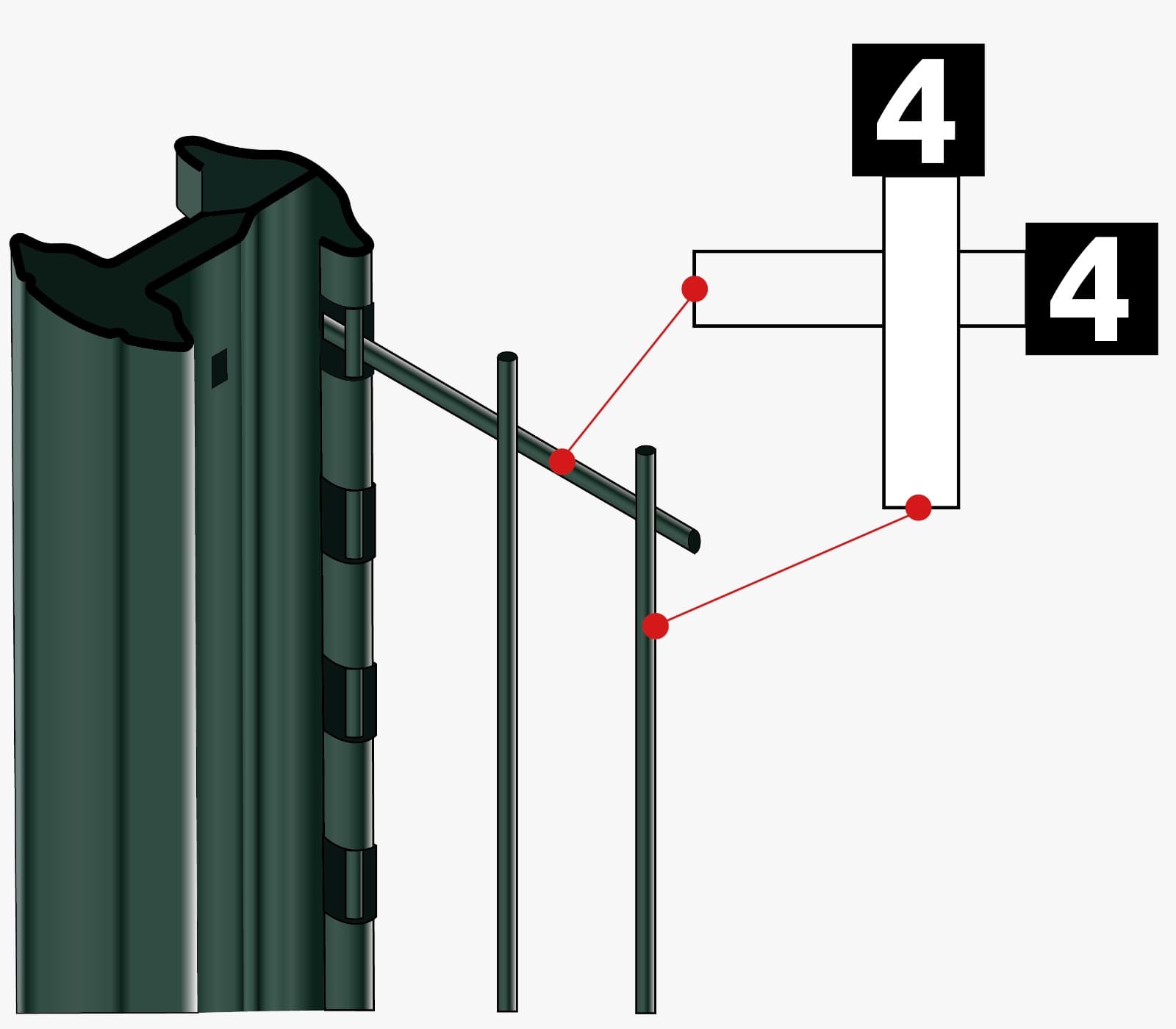 4
4